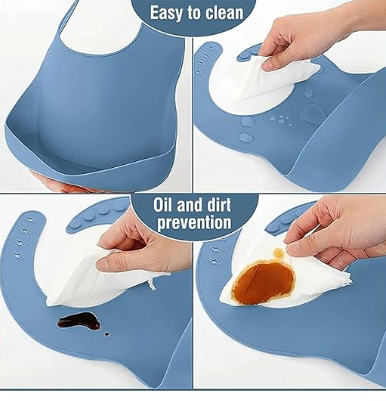 Easy to clean

Oil and dirt prevention