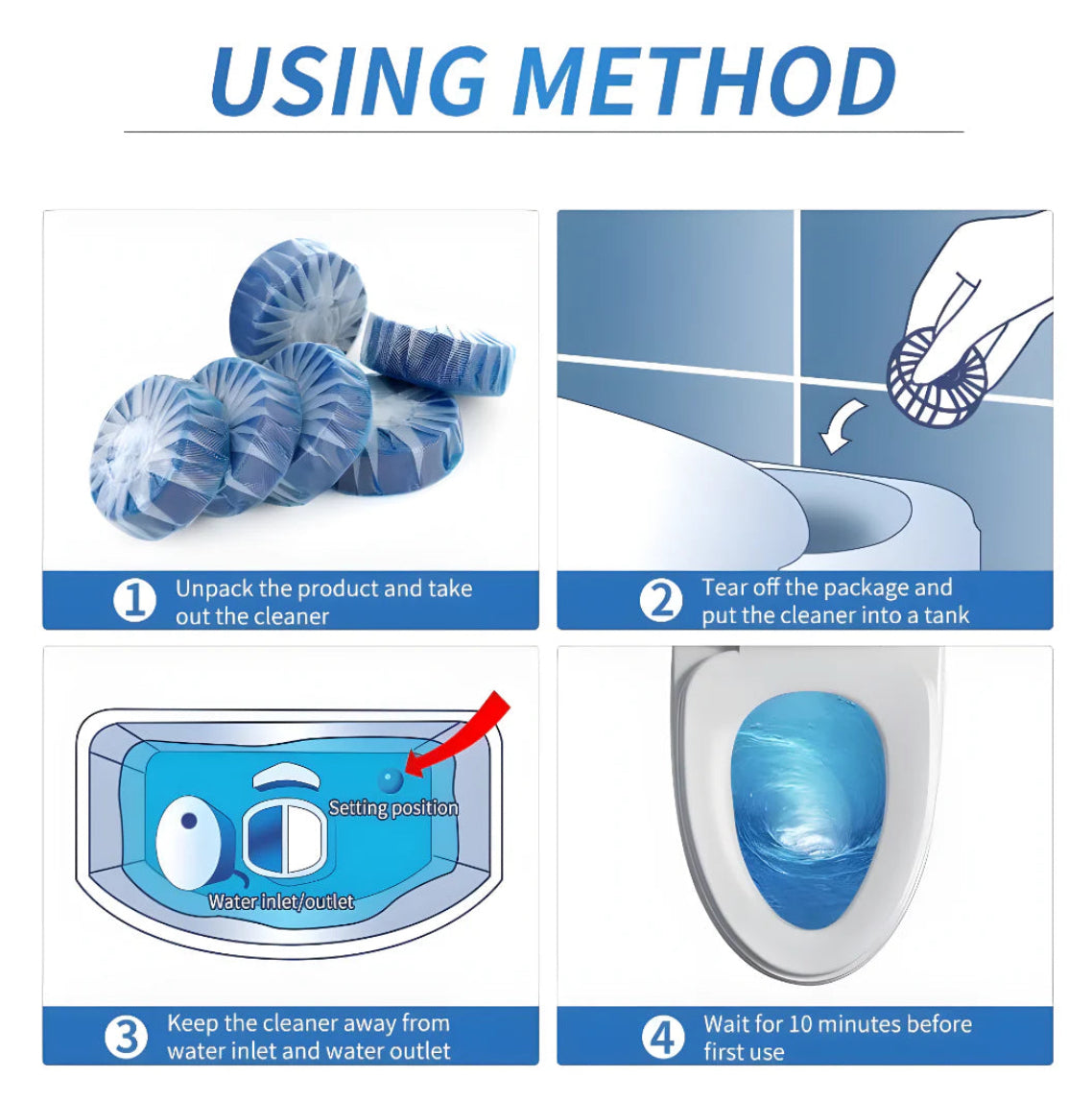 USING METHOD

1 Unpack the product and take out the cleaner

2 Tear off the package and put the cleaner into a tank

Setting position

Water inlet/outlet

3 Keep the cleaner away from water inlet and water outlet

4 Wait for 10 minutes before first use