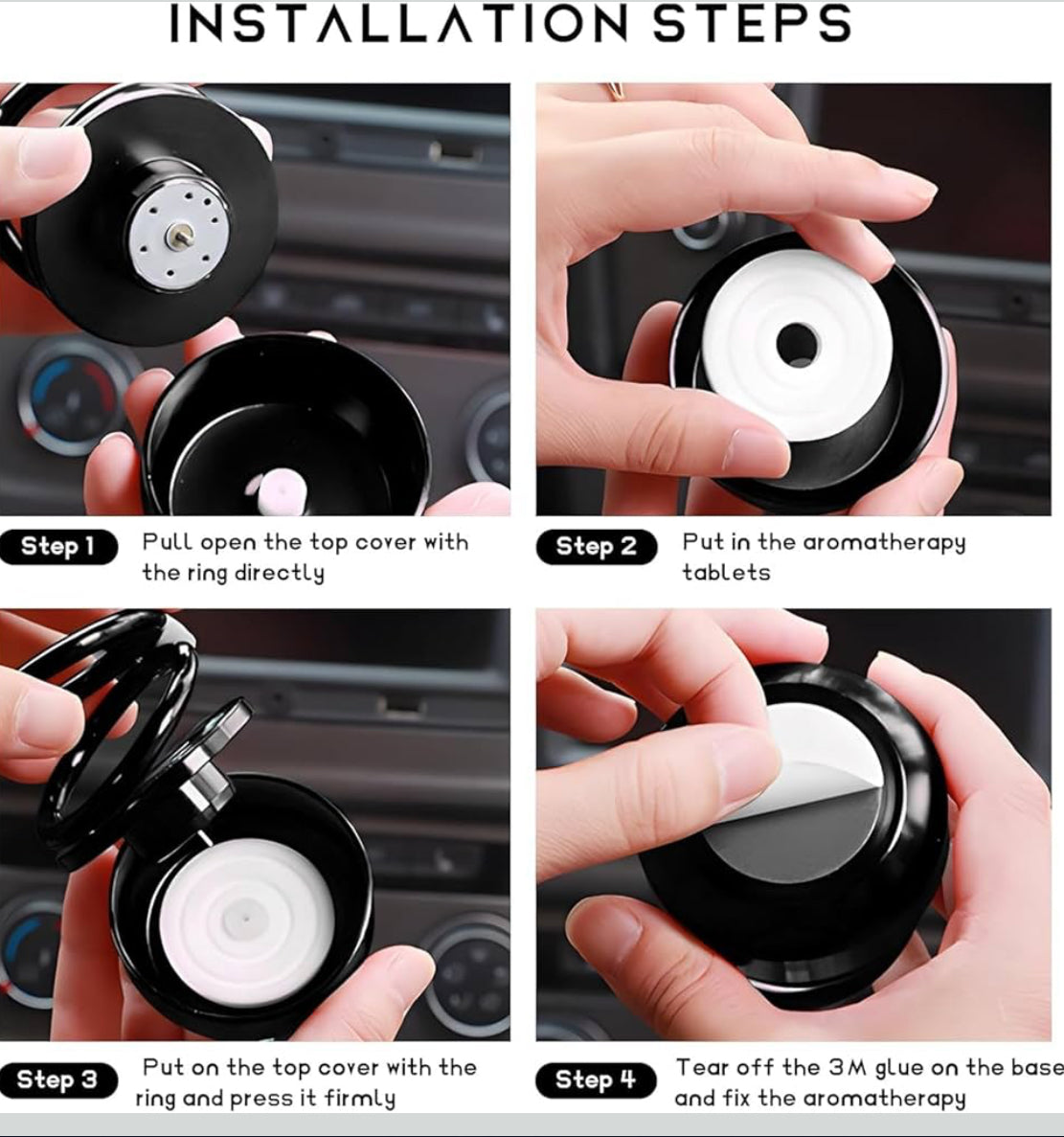 INSTALLATION STEPS

Step 1 Pull open the top cover with the ring directly

Step 2 Put in the aromatherapy tablets

Step 3 Put on the top cover with the ring and press it firmly

Step 4 Tear off the 3M glue on the base and fix the aromatherapy